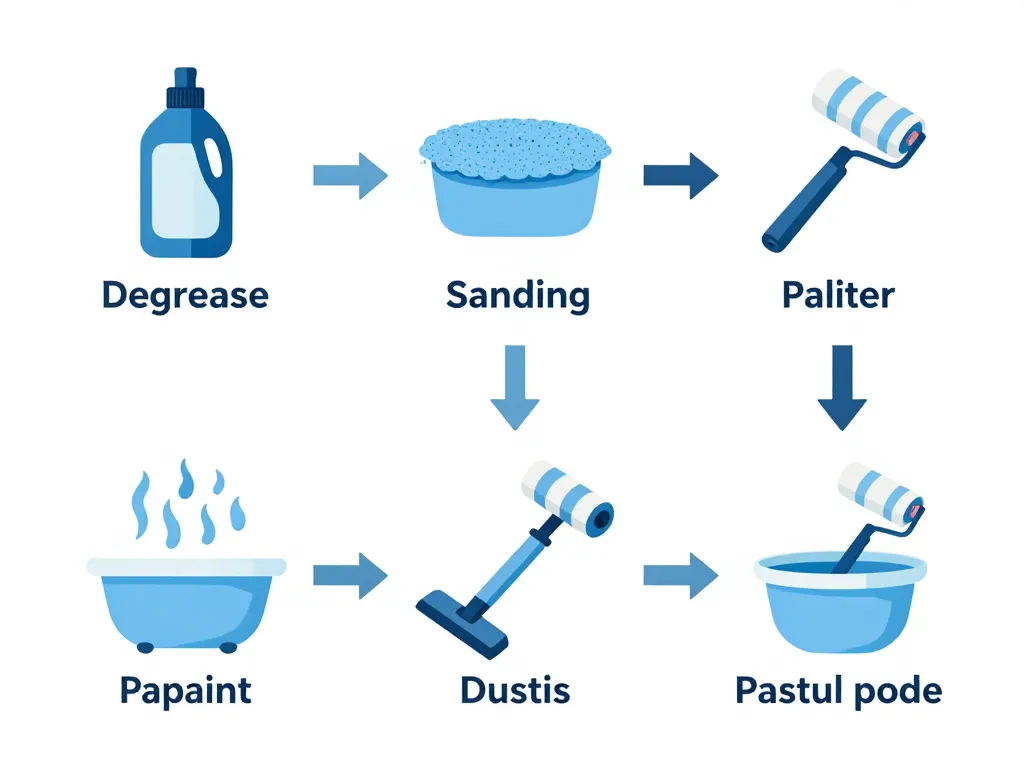 Degrease

Sanding

Paliter

Papaint

Dustis

Pastul pode