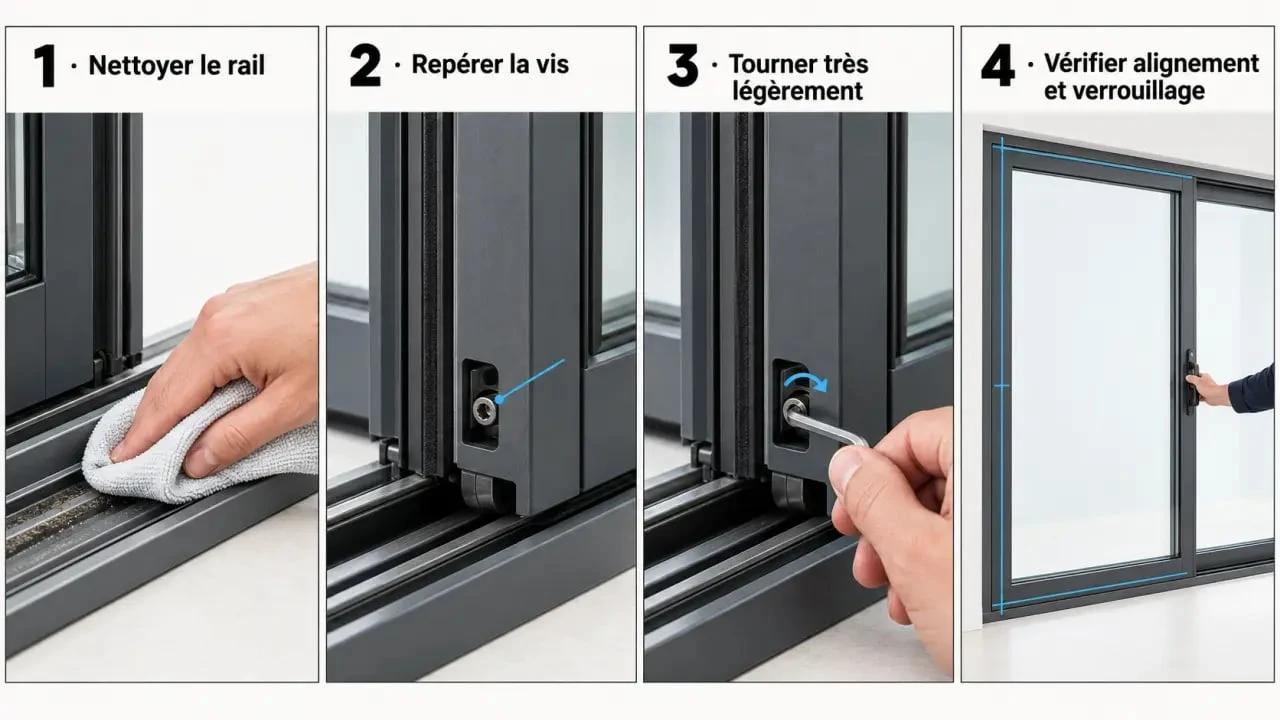 1 · Nettoyer le rail

2 · Repérer la vis

3 · Tourner très légèrement

4 · Vérifier alignement et verrouillage